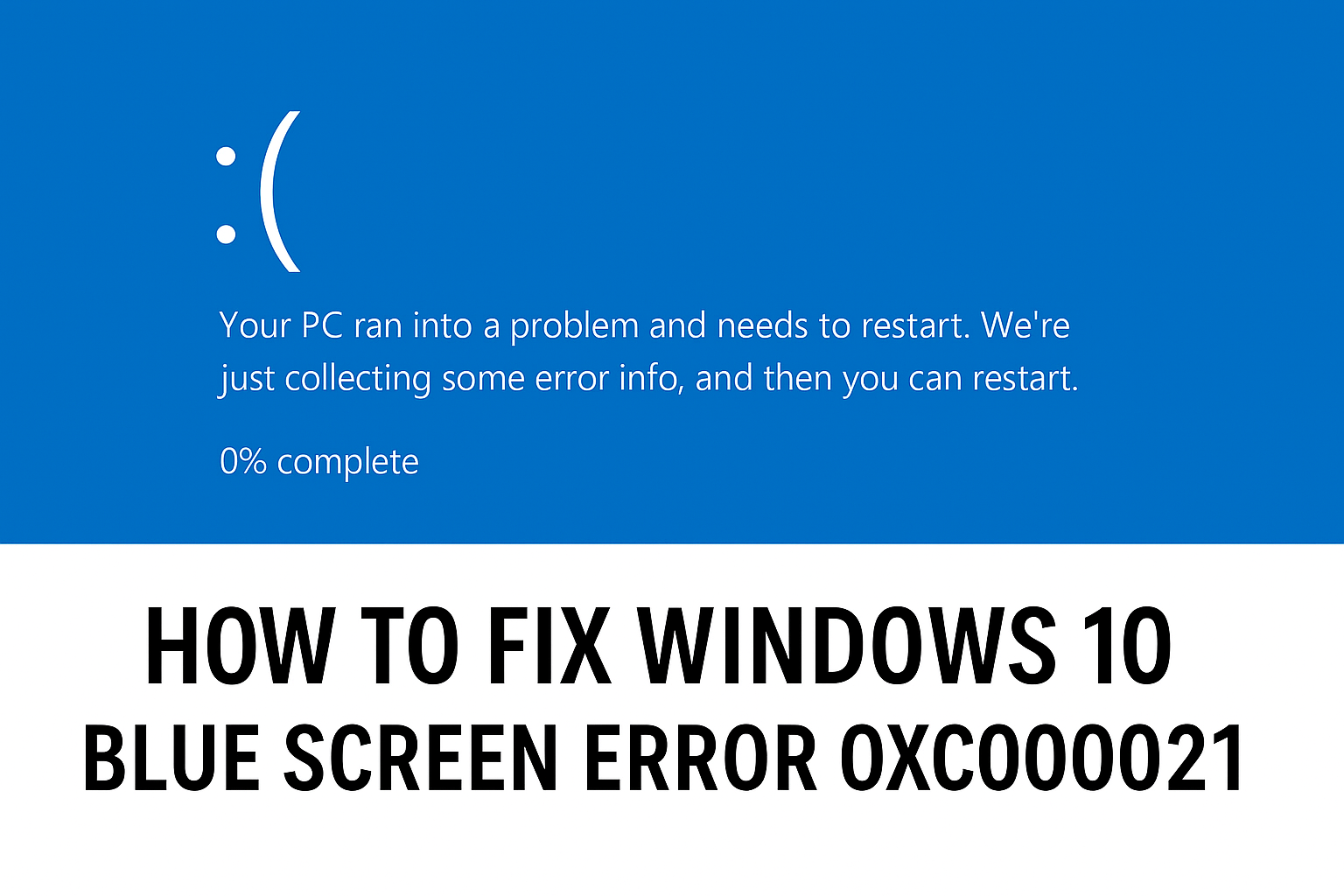 :(

Your PC ran into a problem and needs to restart. We're just collecting some error info, and then you can restart.

0% complete

HOW TO FIX WINDOWS 10 BLUE SCREEN ERROR 0XC000021