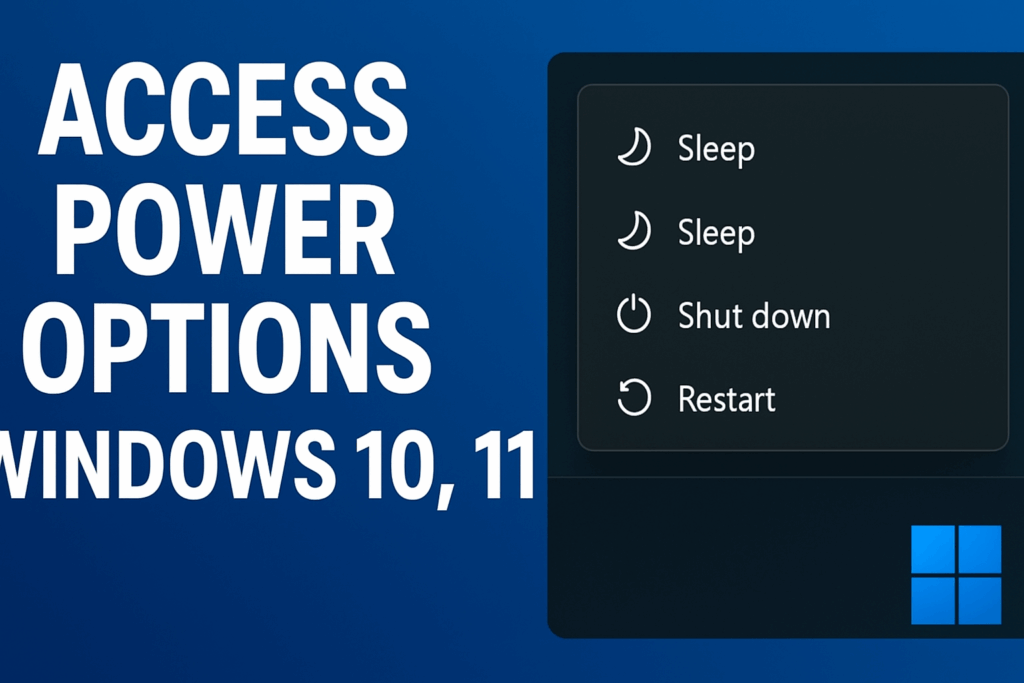 ACCESS POWER OPTIONS WINDOWS 10, 11

Sleep

Sleep

Shut down

Restart