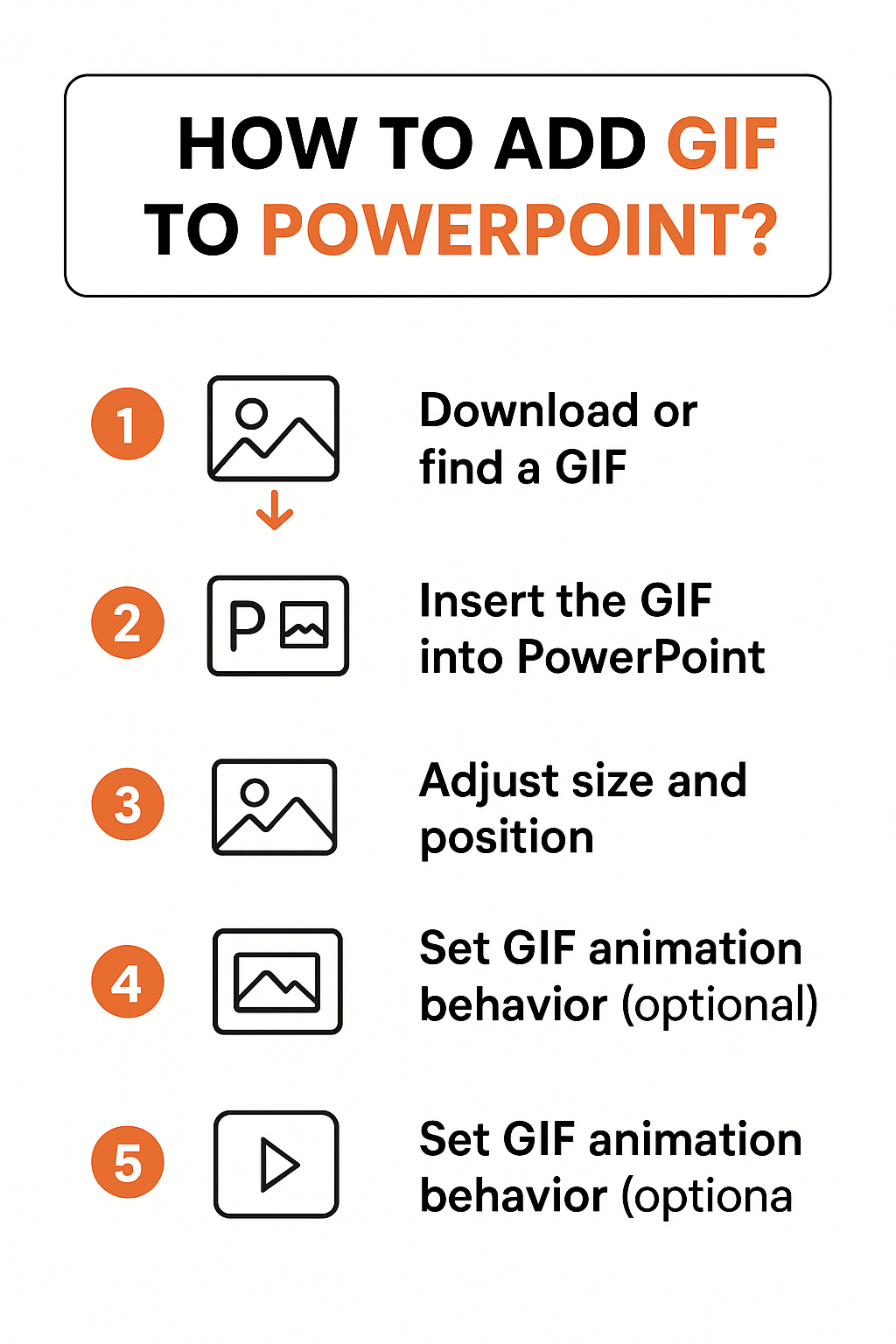 HOW TO ADD GIF TO POWERPOINT?

1 Download or find a GIF

2 P Insert the GIF into PowerPoint

3 Adjust size and position

4 Set GIF animation behavior (optional)

5 Set GIF animation behavior (optiona