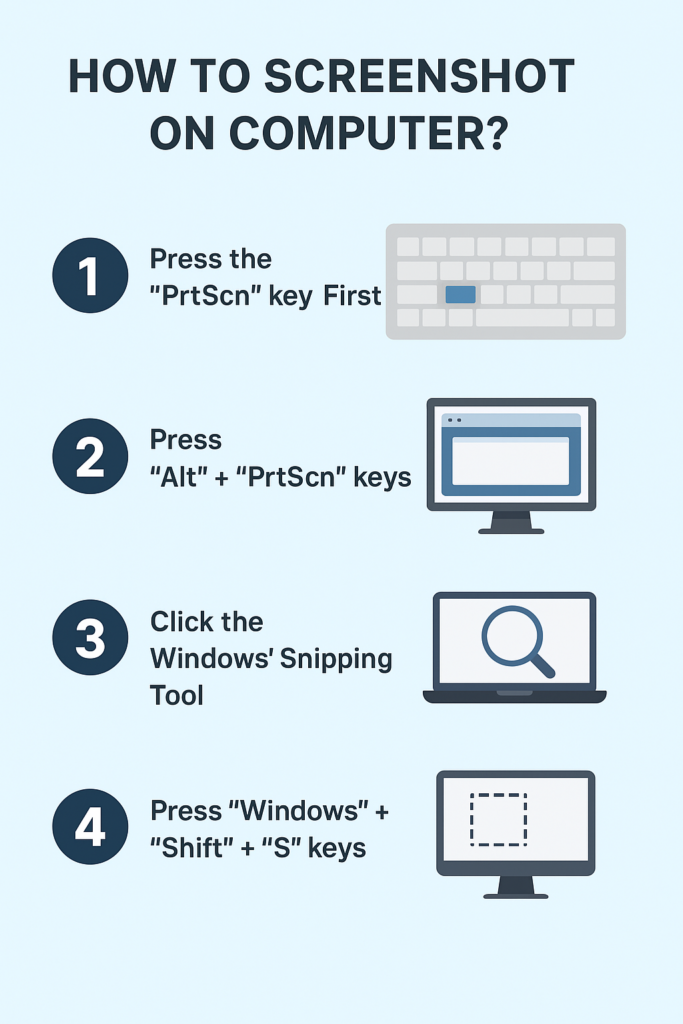 HOW TO SCREENSHOT ON COMPUTER?

1 Press the "PrtScn" key First

2 Press "Alt" + "PrtScn" keys

3 Click the Windows' Snipping Tool

4 Press "Windows" + "Shift" + "S" keys